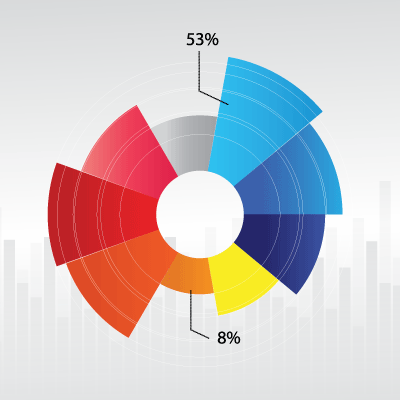 53%

8%